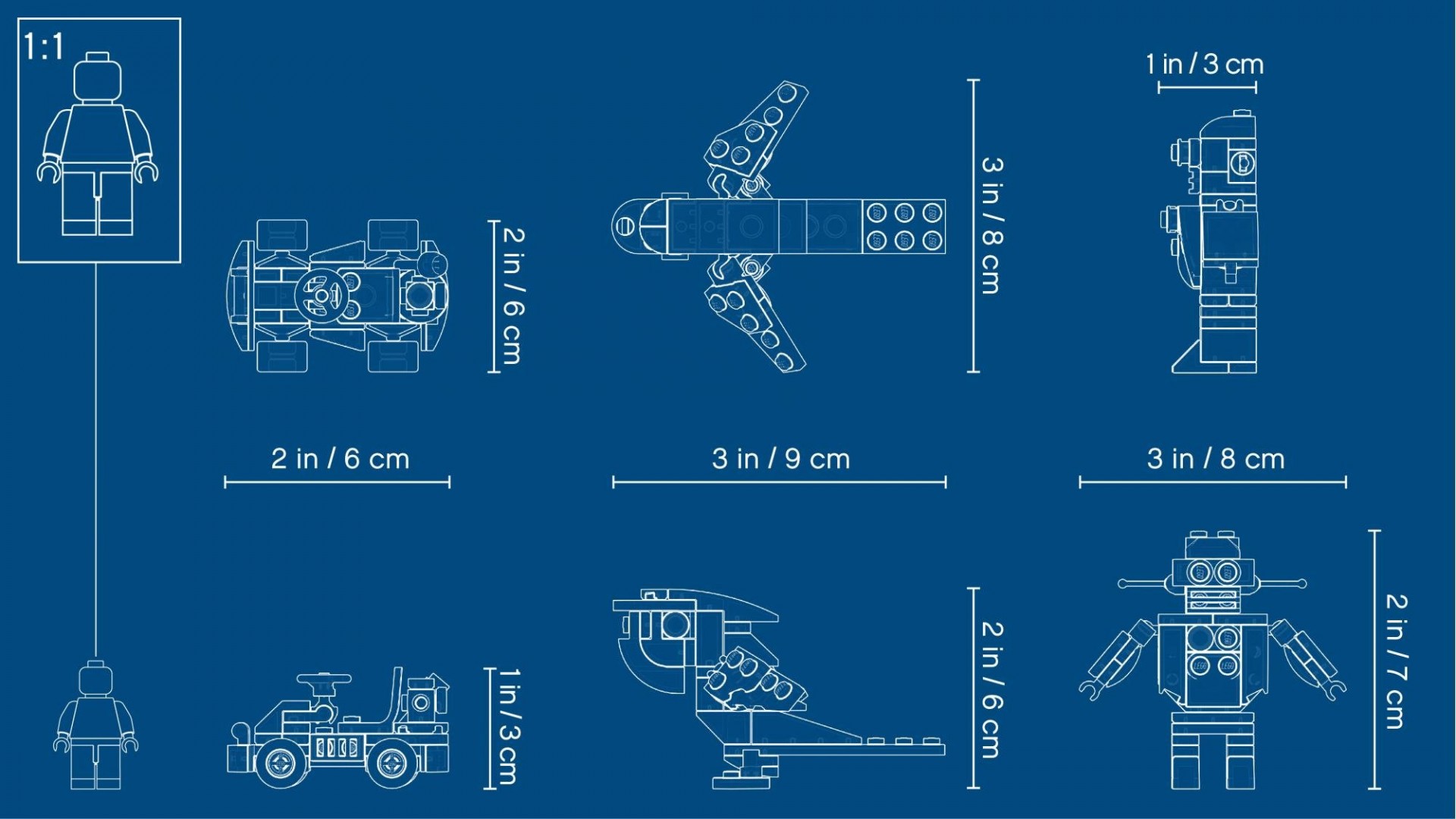 1:1

2 in / 6 cm

3 in / 8 cm

1 in / 3 cm

2 in / 6 cm

3 in / 9 cm

3 in / 8 cm

1 in / 3 cm

2 in / 6 cm

2 in / 7 cm